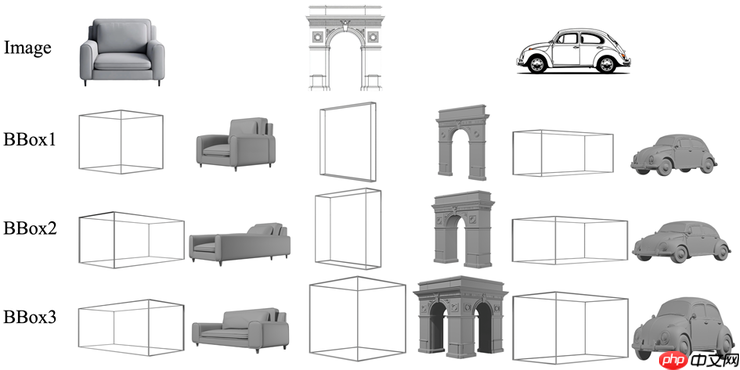 Image

BBox1

BBox2

BBox3

php 中文网